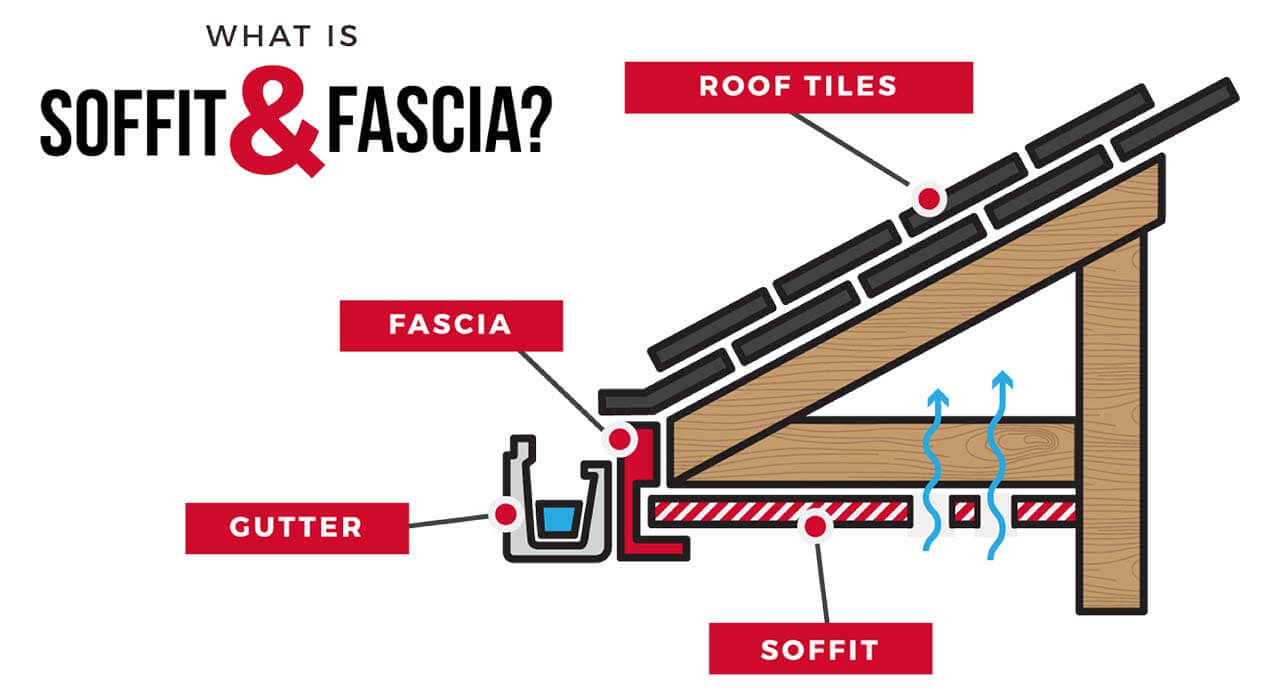 WHAT IS
SOFFIT & FASCIA?

ROOF TILES

FASCIA

GUTTER

SOFFIT